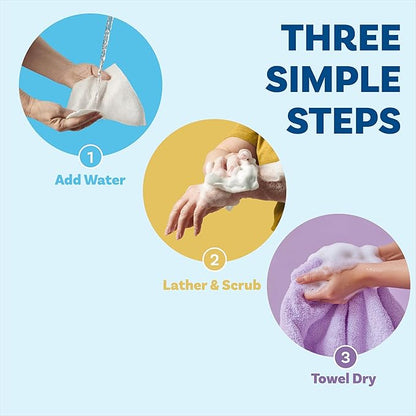 THREE SIMPLE STEPS

1
Add Water

2
Lather & Scrub

3
Towel Dry